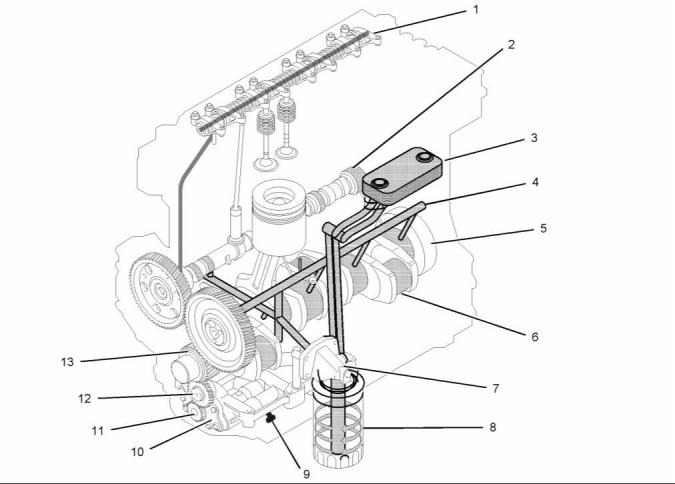 1
2
3
4
5
6
7
8
9
10
11
12
13