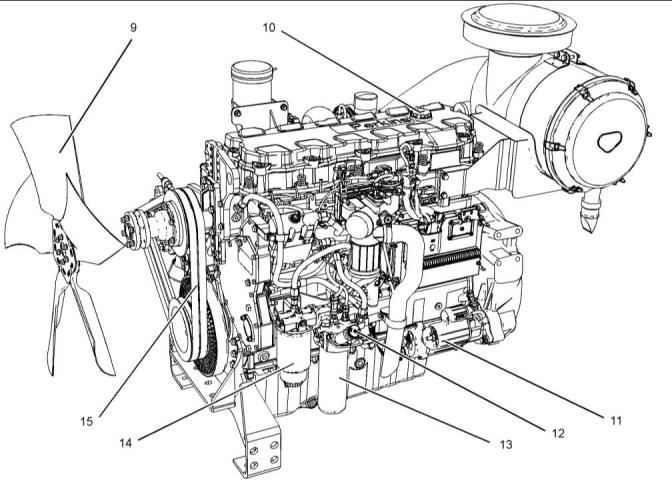 9
10
15
14
13
12
11