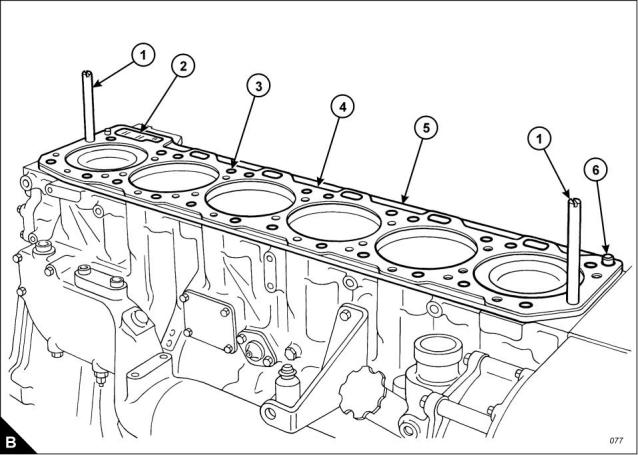 1
2
3
4
5
1
6
B
077