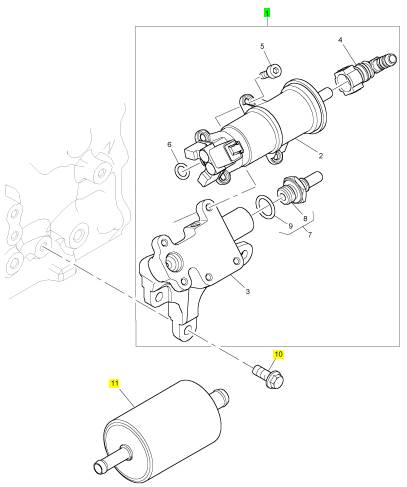 1
5
4
6
2
9
8
7
3
10
11