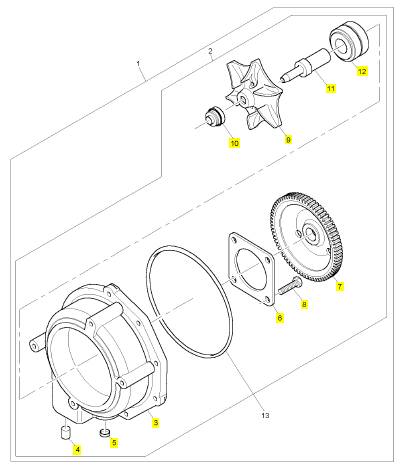 1
2
12
11
10
9
7
8
6
13
3
4
5