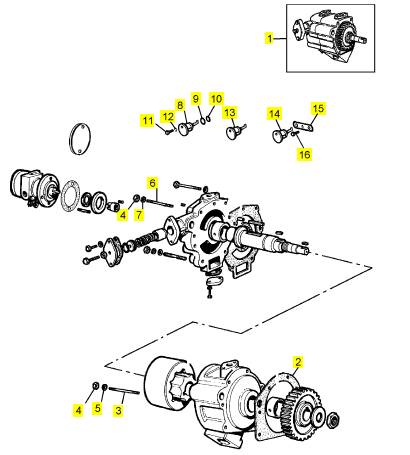 1

11 12 8 9 10 13 14 15 16

6

4 7

2

4 5 3