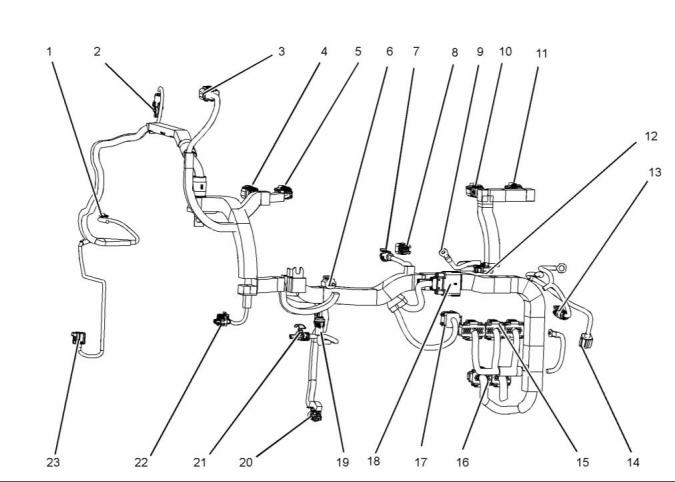 1 2 3 4 5 6 7 8 9 10 11

12

13

23 22 21 20 19 18 17 16 15 14